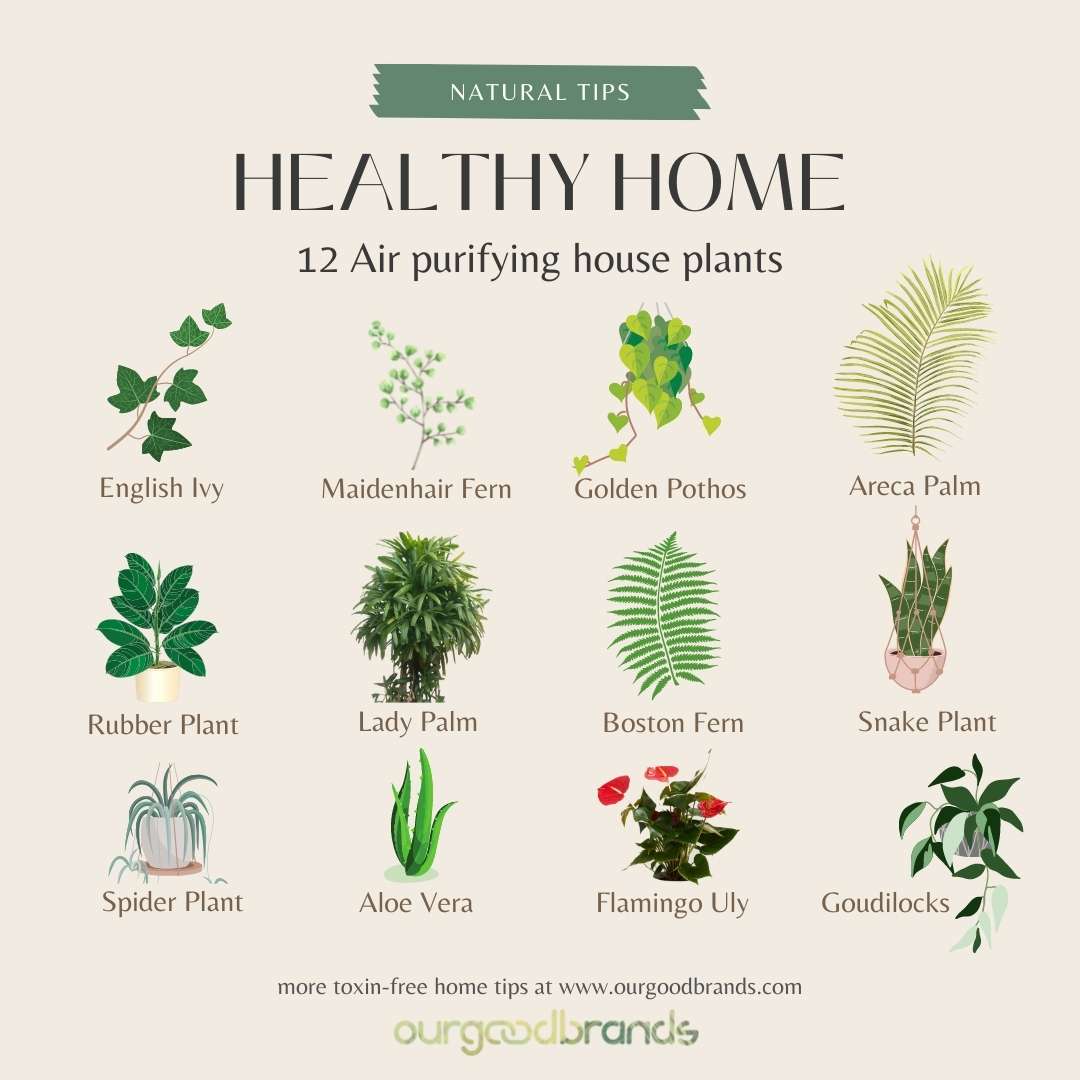 NATURAL TIPS

HEALTHY HOME

12 Air purifying house plants

English Ivy

Maidenhair Fern

Golden Pothos

Areca Palm

Rubber Plant

Lady Palm

Boston Fern

Snake Plant

Spider Plant

Aloe Vera

Flamingo Uly

Goudilocks

more toxin-free home tips at www.ourgoodbrands.com

ourgoodbrands