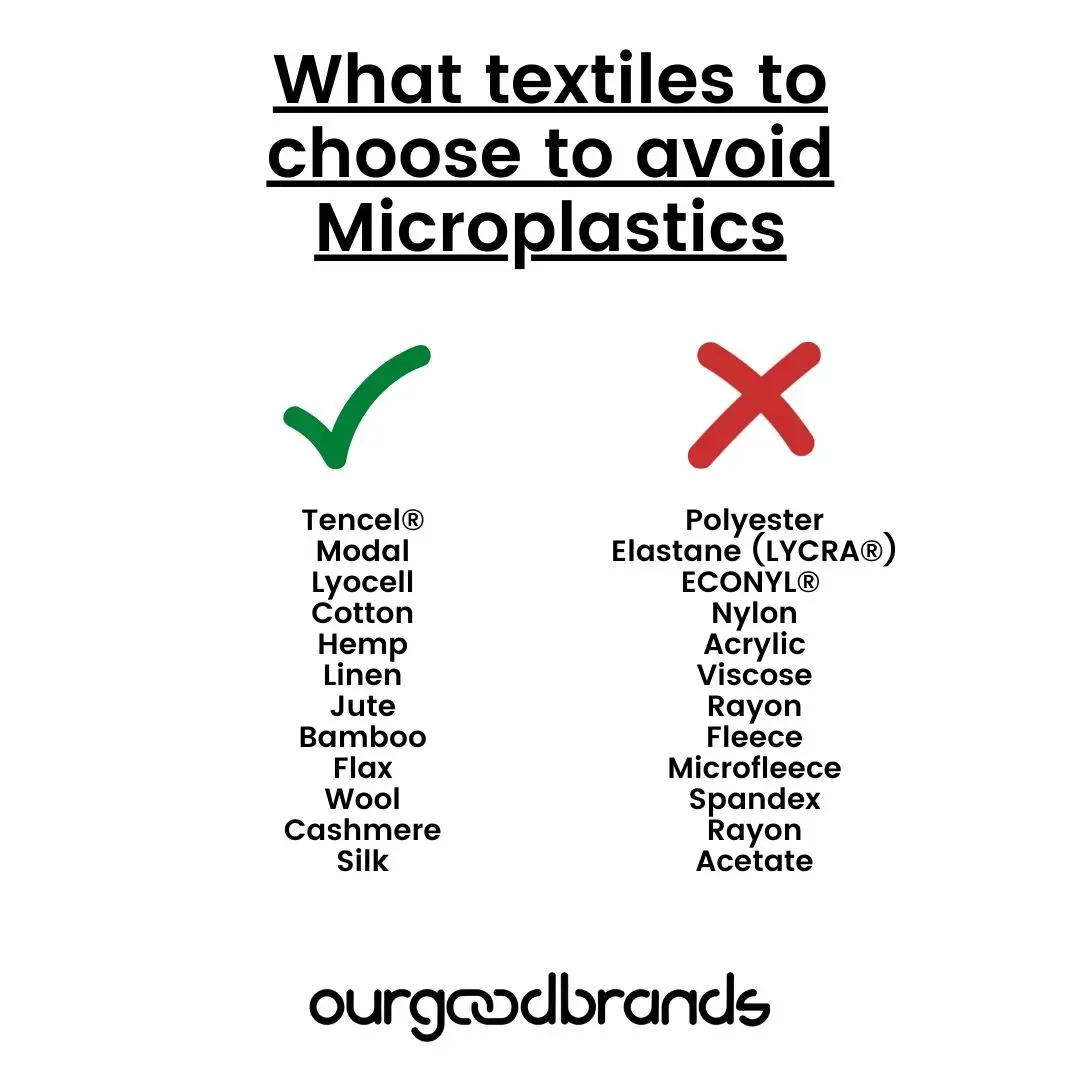 What textiles to choose to avoid Microplastics

Tencel®
Modal
Lyocell
Cotton
Hemp
Linen
Jute
Bamboo
Flax
Wool
Cashmere
Silk

Polyester
Elastane (LYCRA®)
ECONYL®
Nylon
Acrylic
Viscose
Rayon
Fleece
Microfleece
Spandex
Rayon
Acetate

ourgoodbrands