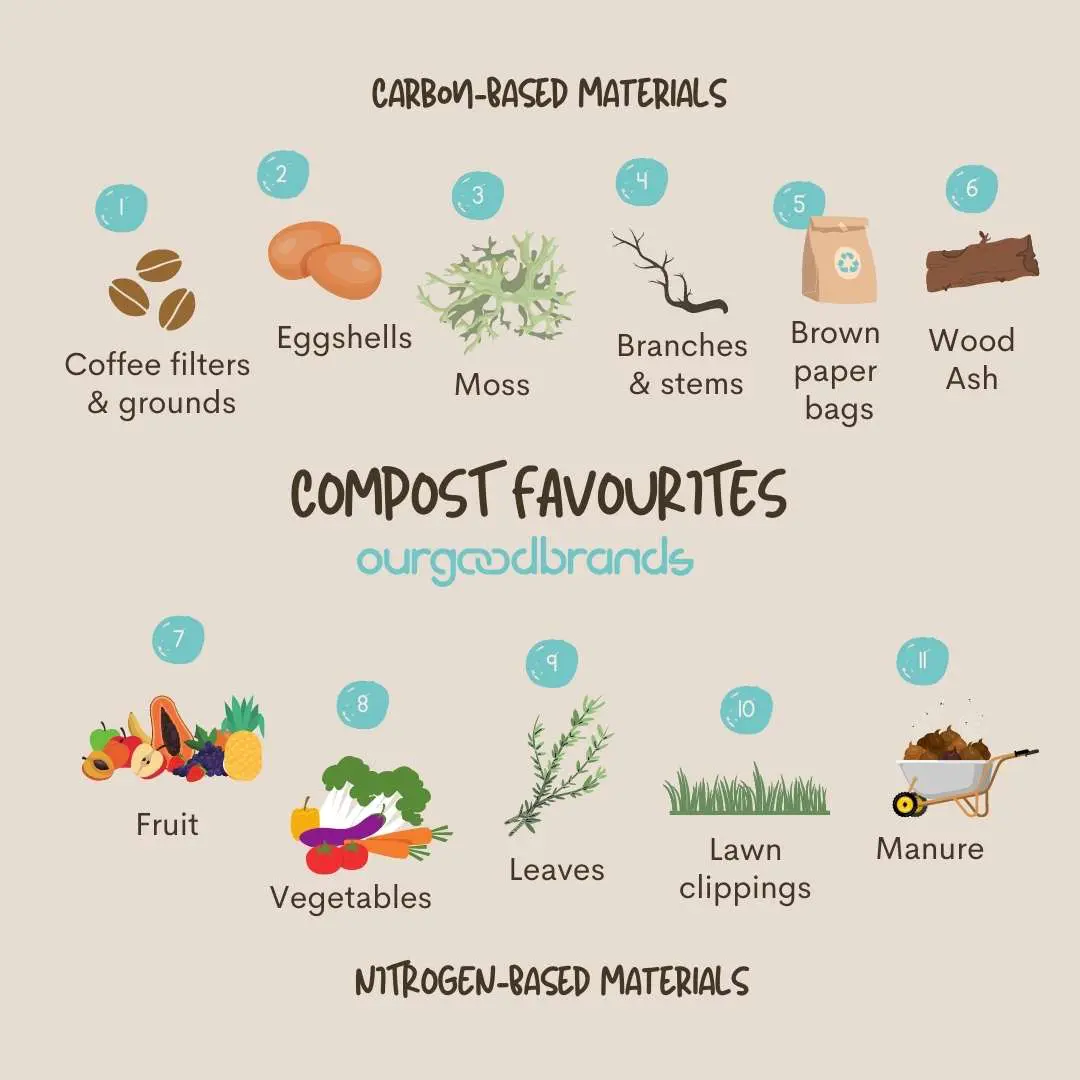 CARBON-BASED MATERIALS

1
Coffee filters & grounds

2
Eggshells

3
Moss

4
Branches & stems

5
Brown paper bags

6
Wood Ash

COMPOST FAVOURITES
ourgoodbrands

7
Fruit

8
Vegetables

9
Leaves

10
Lawn clippings

11
Manure

NITROGEN-BASED MATERIALS