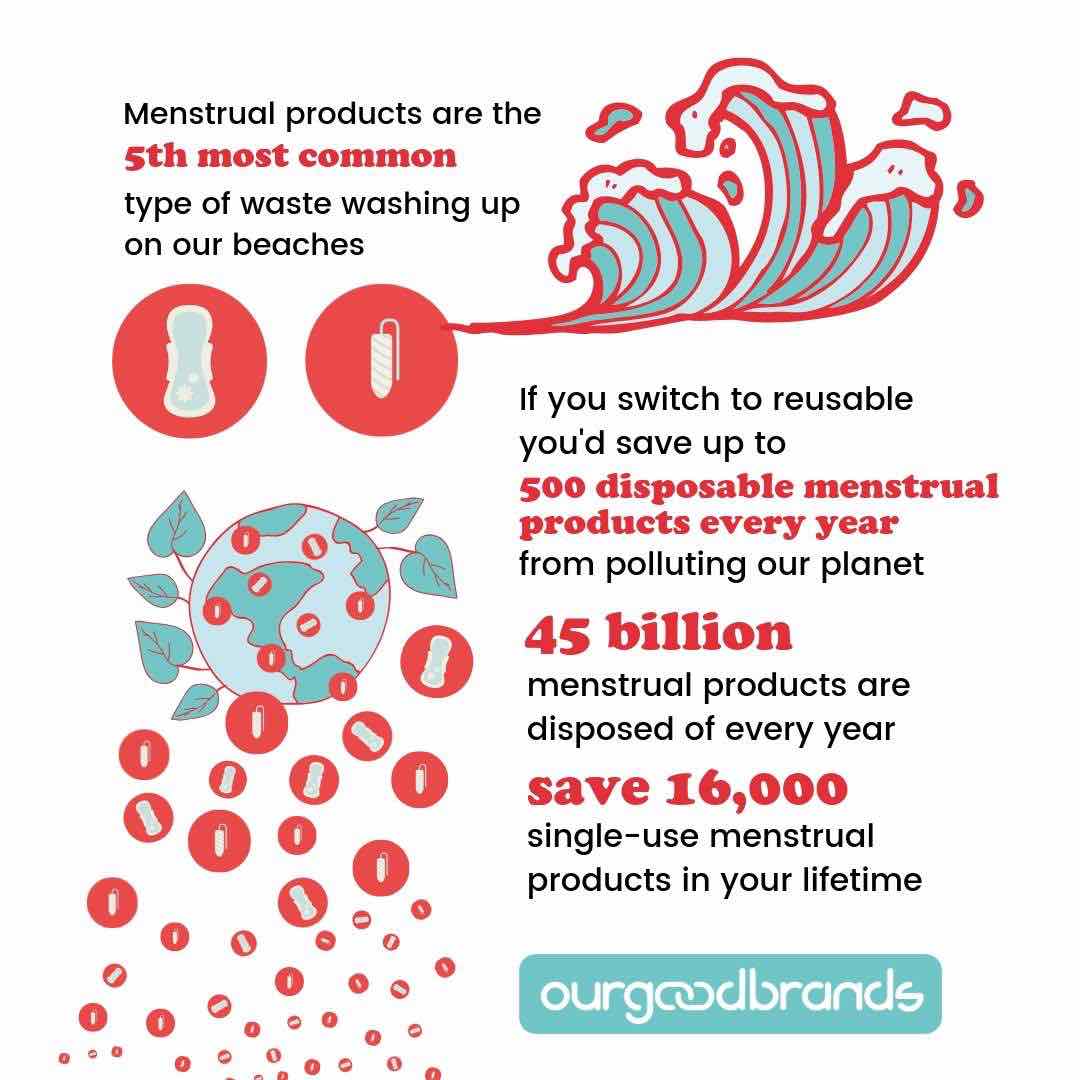 Menstrual products are the
5th most common
type of waste washing up on our beaches

If you switch to reusable you'd save up to
500 disposable menstrual products every year
from polluting our planet

45 billion
menstrual products are disposed of every year

save 16,000
single-use menstrual products in your lifetime

ourgoodbrands