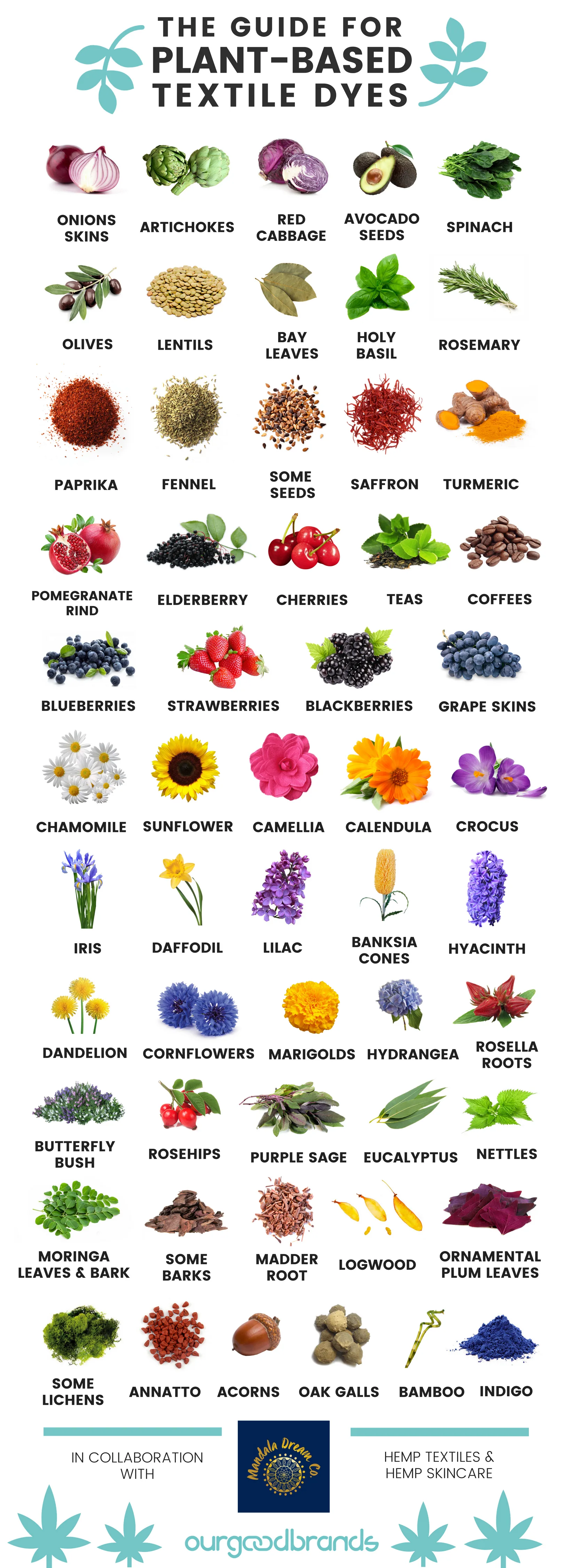 THE GUIDE FOR
PLANT-BASED
TEXTILE DYES

ONIONS SKINS

ARTICHOKES

RED CABBAGE

AVOCADO SEEDS

SPINACH

OLIVES

LENTILS

BAY LEAVES

HOLY BASIL

ROSEMARY

PAPRIKA

FENNEL

SOME SEEDS

SAFFRON

TURMERIC

POMEGRANATE RIND

ELDERBERRY

CHERRIES

TEAS

COFFEES

BLUEBERRIES

STRAWBERRIES

BLACKBERRIES

GRAPE SKINS

CHAMOMILE

SUNFLOWER

CAMELLIA

CALENDULA

CROCUS

IRIS

DAFFODIL

LILAC

BANKSIA CONES

HYACINTH

DANDELION

CORNFLOWERS

MARIGOLDS

HYDRANGEA

ROSELLA ROOTS

BUTTERFLY BUSH

ROSEHIPS

PURPLE SAGE

EUCALYPTUS

NETTLES

MORINGA LEAVES & BARK

SOME BARKS

MADDER ROOT

LOGWOOD

ORNAMENTAL PLUM LEAVES

SOME LICHENS

ANNATTO

ACORNS

OAK GALLS

BAMBOO

INDIGO

IN COLLABORATION WITH

Mandala Dream Co.

HEMP TEXTILES & HEMP SKINCARE

ourgoodbrands