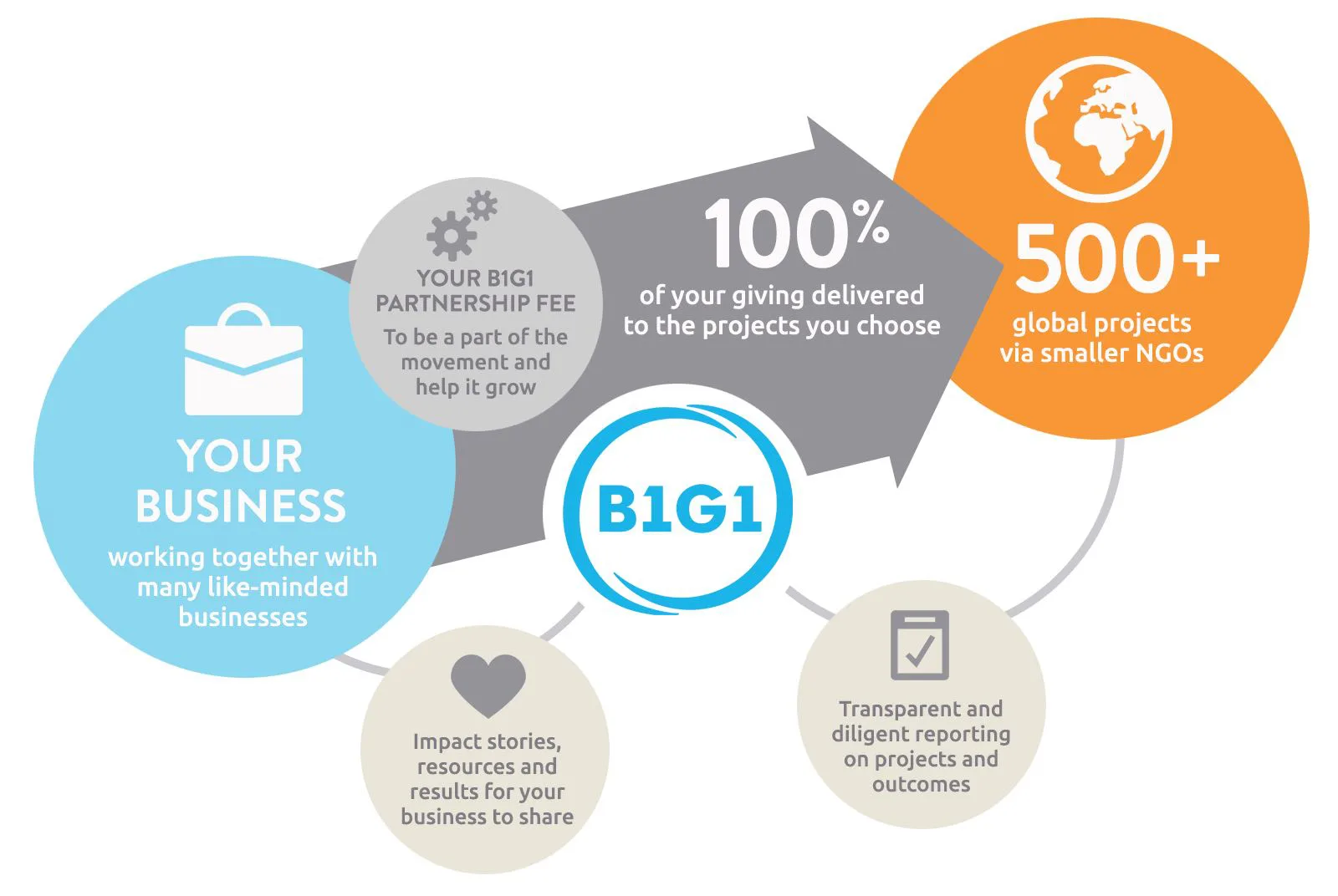 YOUR BUSINESS
working together with many like-minded businesses

YOUR B1G1 PARTNERSHIP FEE
To be a part of the movement and help it grow

100%
of your giving delivered to the projects you choose

500+
global projects via smaller NGOs

B1G1

Impact stories, resources and results for your business to share

Transparent and diligent reporting on projects and outcomes